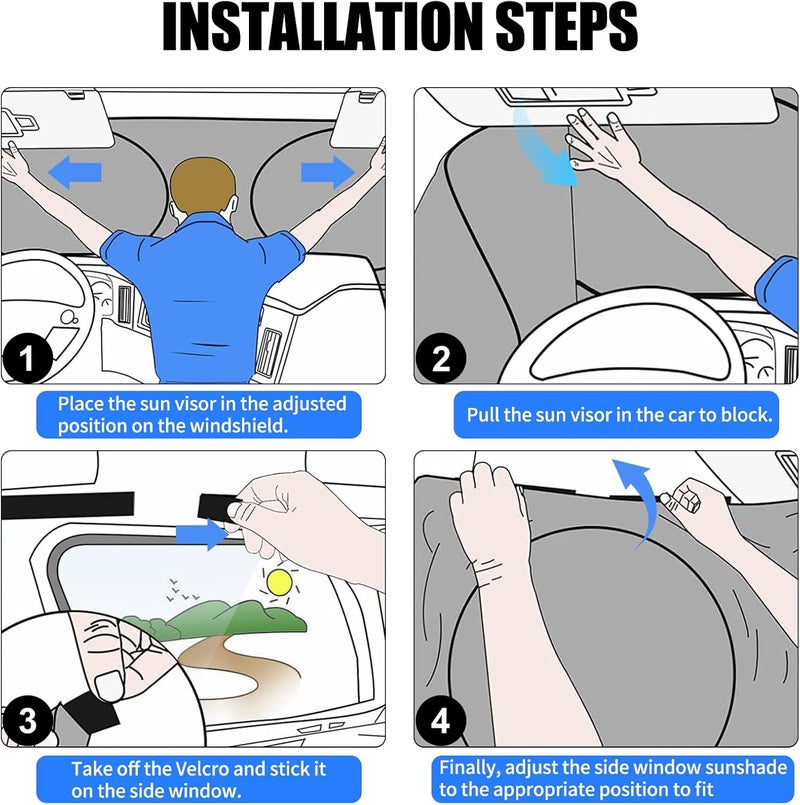 INSTALLATION STEPS

1

Place the sun visor in the adjusted position on the windshield.

2

Pull the sun visor in the car to block.

3

Take off the Velcro and stick it on the side window.

4

Finally, adjust the side window sunshade to the appropriate position to fit